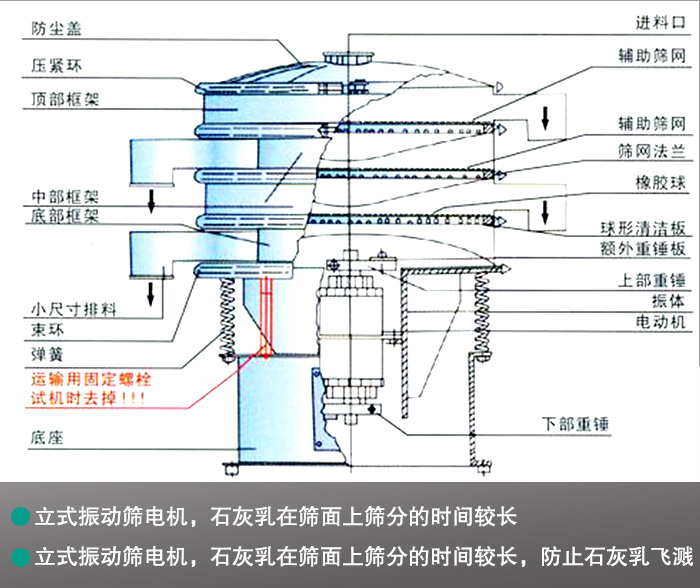 防尘盖
压紧环
顶部框架
中部框架
底部框架
小尺寸排料
束环
弹簧
运输用固定螺栓
试机时去掉!!!
底座

进料口
辅助筛网
辅助筛网
筛网法兰
橡胶球
球形清洁板
额外重锤板
上部重锤
振体
电动机
下部重锤

立式振动筛电机，石灰乳在筛面上筛分的时间较长

立式振动筛电机，石灰乳在筛面上筛分的时间较长，防止石灰乳飞溅